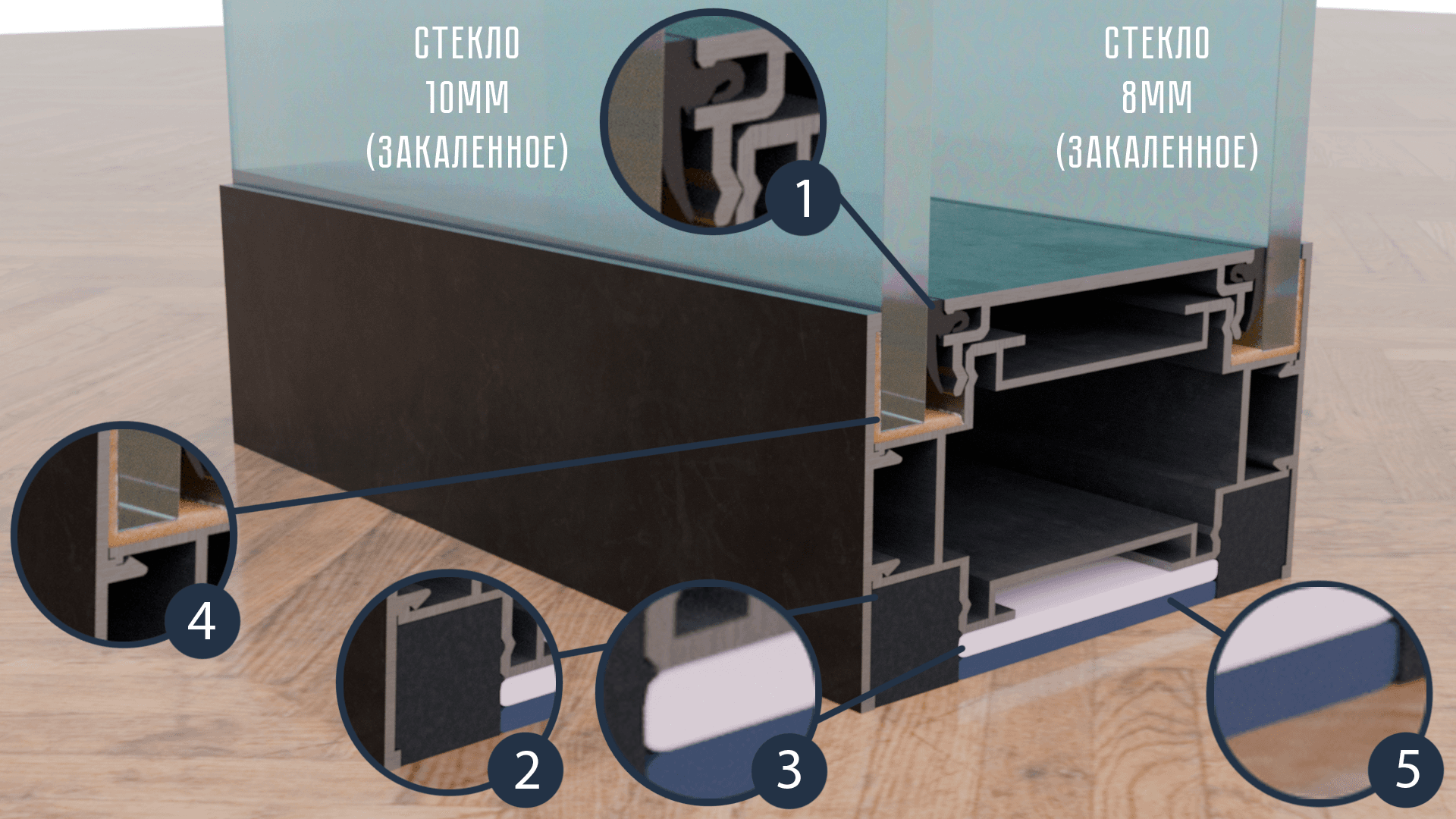 СТЕКЛО
10ММ
(ЗАКАЛЕННОЕ)

СТЕКЛО
8ММ
(ЗАКАЛЕННОЕ)

1

4

2

3

5